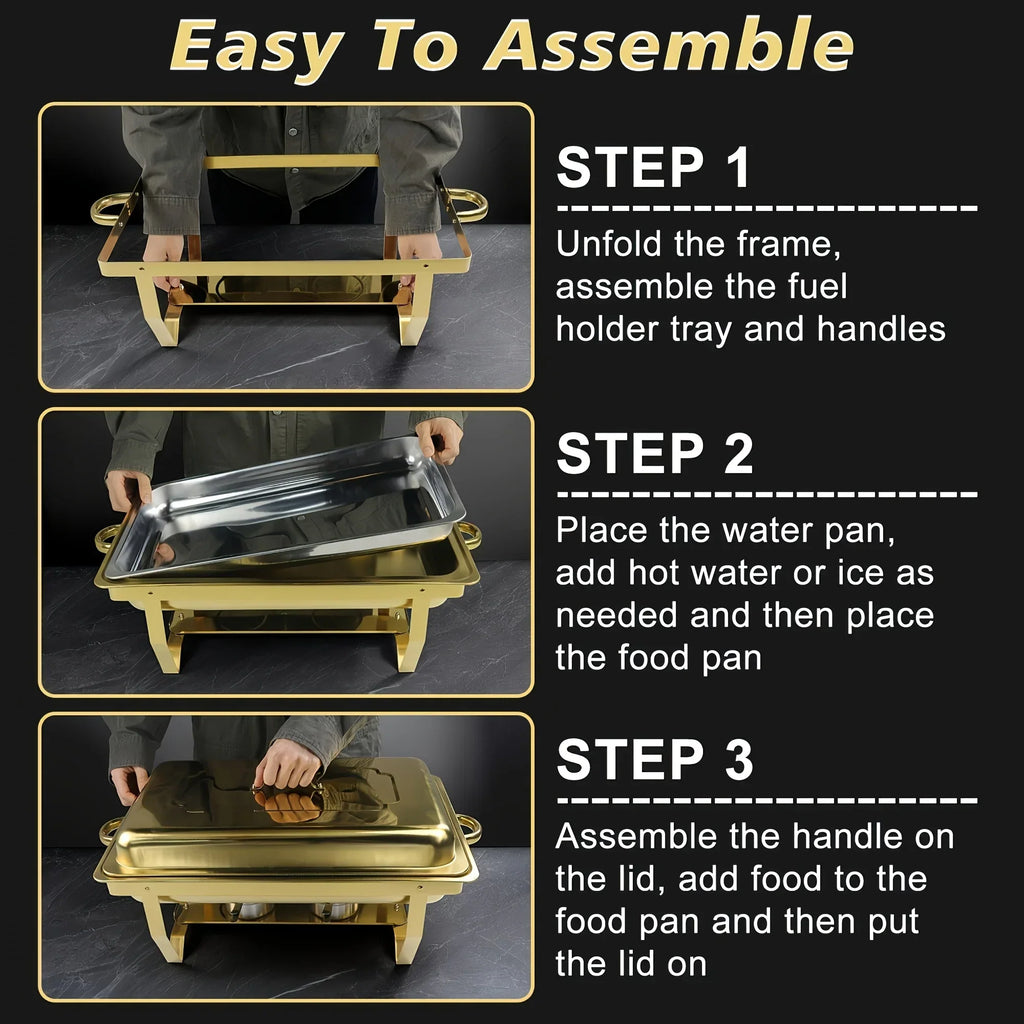 Easy To Assemble

STEP 1

Unfold the frame, assemble the fuel holder tray and handles

STEP 2

Place the water pan, add hot water or ice as needed and then place the food pan

STEP 3

Assemble the handle on the lid, add food to the food pan and then put the lid on