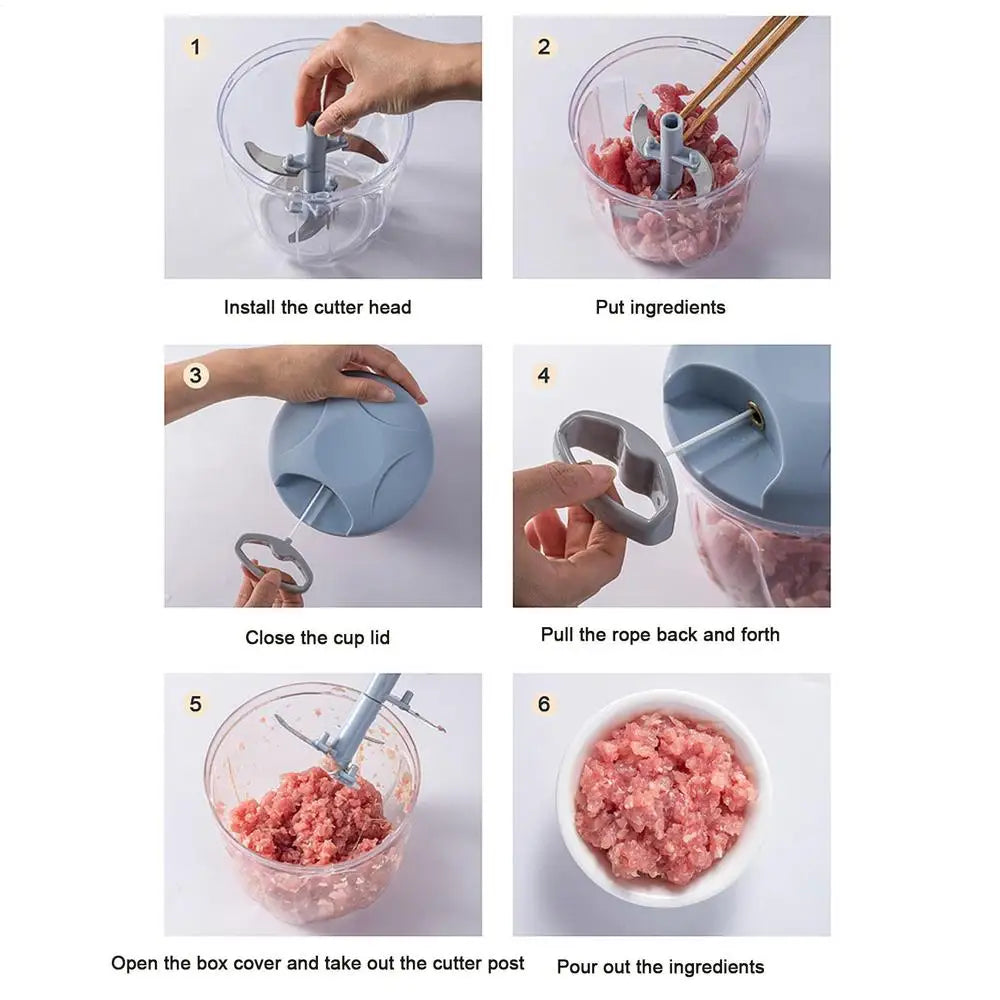 1

Install the cutter head

2

Put ingredients

3

Close the cup lid

4

Pull the rope back and forth

5

Open the box cover and take out the cutter post

6

Pour out the ingredients